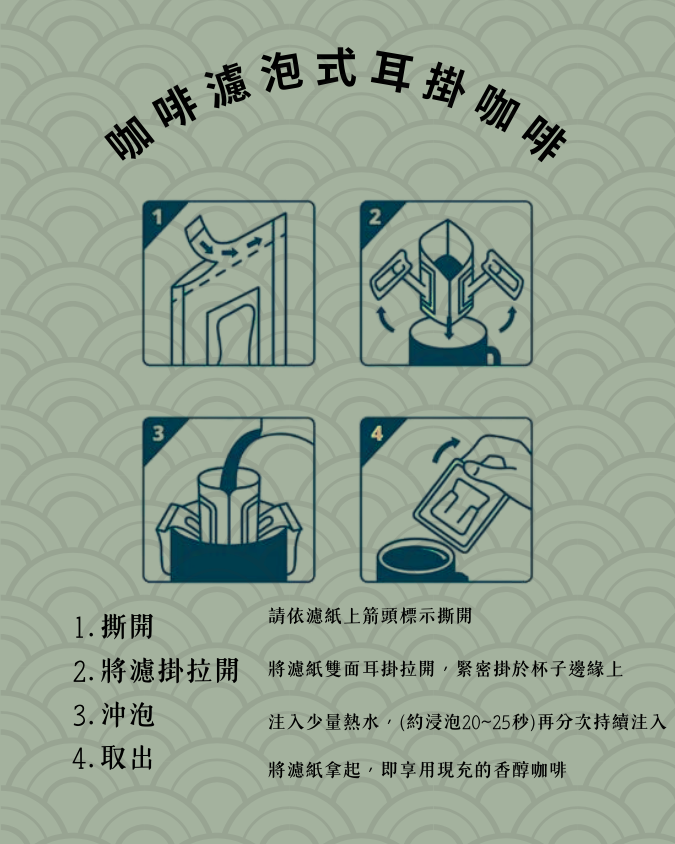 咖啡濾泡式耳掛咖啡

1

2

3

4

1. 撕開
請依濾紙上箭頭標示撕開

2. 將濾掛拉開
將濾紙雙面耳掛拉開，緊密掛於杯子邊緣上

3. 沖泡
注入少量熱水，(約浸泡20~25秒)再分次持續注入

4. 取出
將濾紙拿起，即享用現充的香醇咖啡